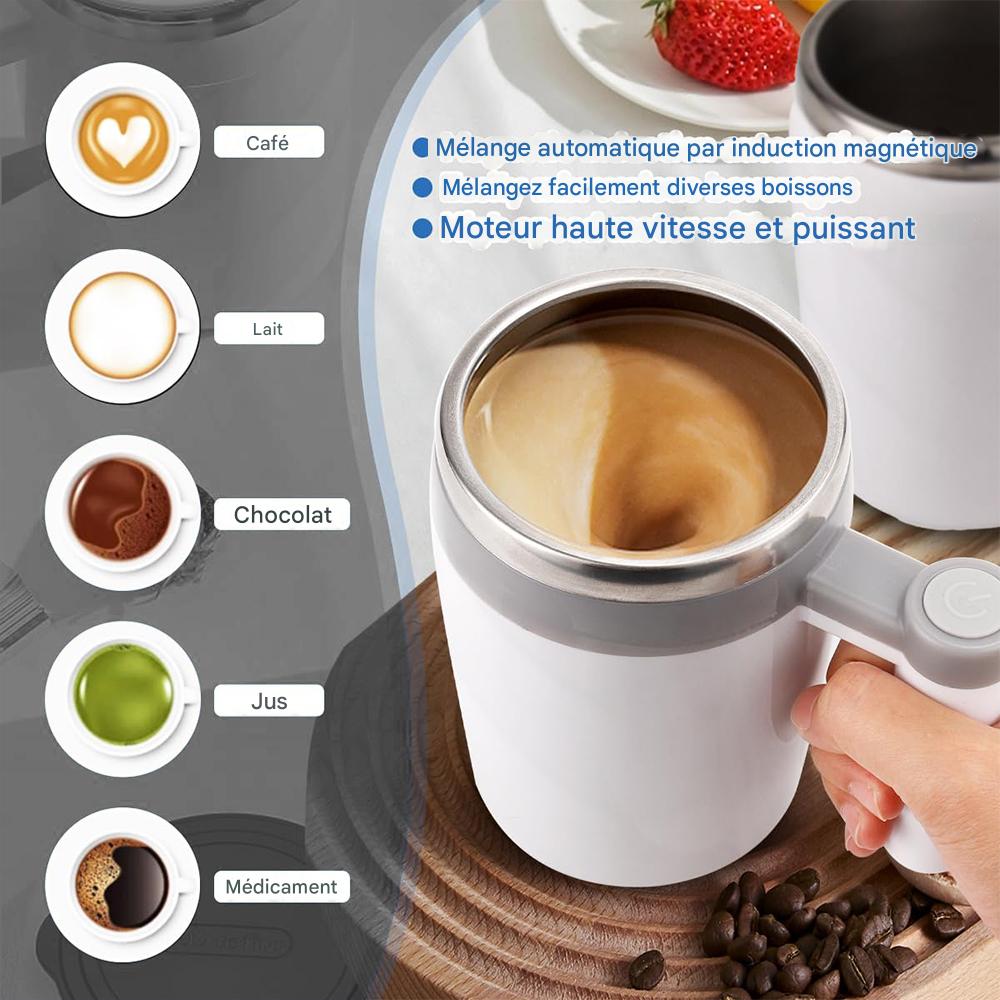 Café

Lait

Chocolat

Jus

Médicament

Mélange automatique par induction magnétique

Mélangez facilement diverses boissons

Moteur haute vitesse et puissant