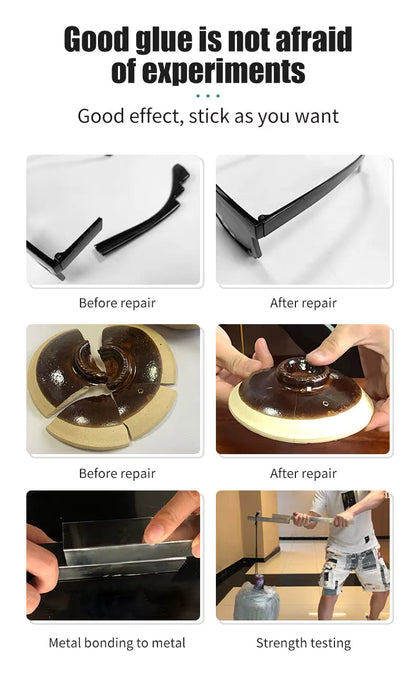 Good glue is not afraid of experiments

Good effect, stick as you want

Before repair

After repair

Before repair

After repair

Metal bonding to metal

Strength testing